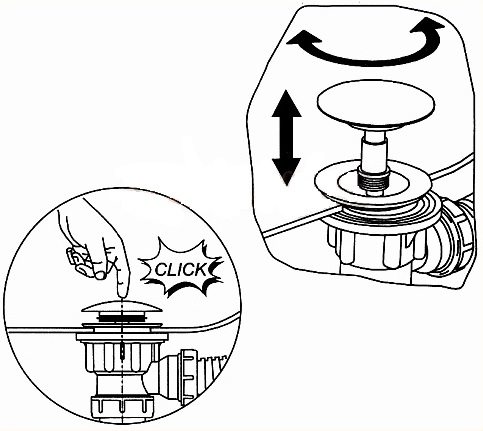 CLICK