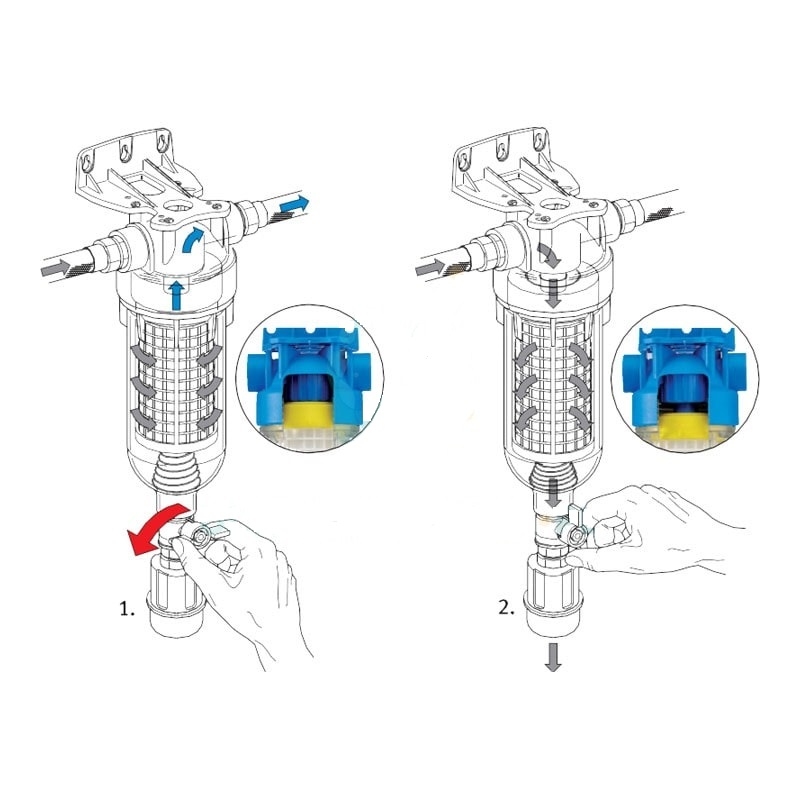 1.

2.