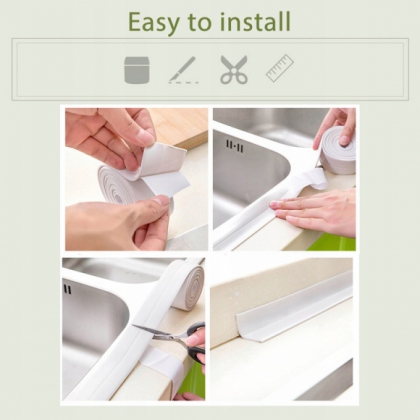 Easy to install