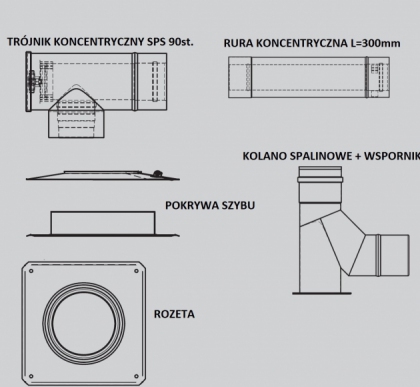 TRÓJNIK KONCENTRYCZNY SPS 90st.

RURA KONCENTRYCZNA L=300mm

KOLANO SPALINOWE + WSPORNIK

POKRYWA SZYBU

ROZETA